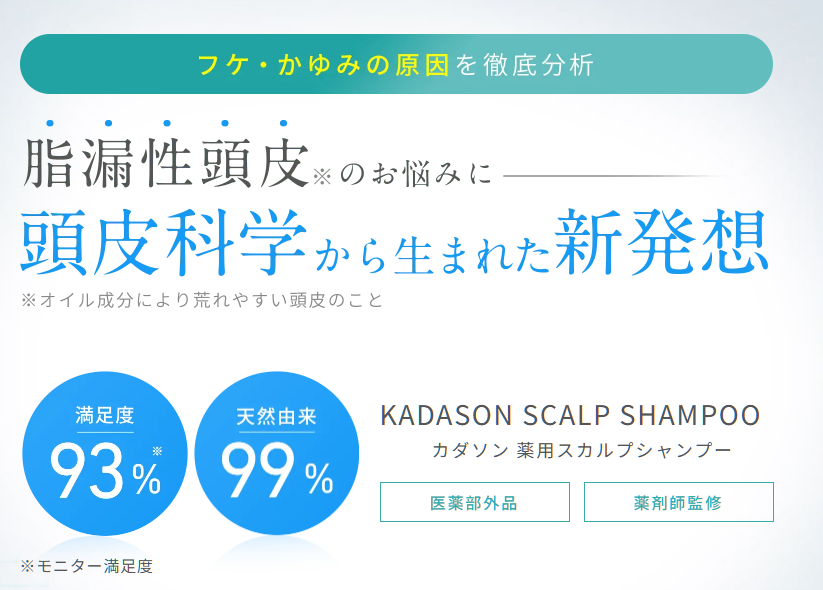 フケ・かゆみの原因を徹底分析

脂漏性頭皮※のお悩みに

頭皮科学から生まれた新発想

※オイル成分により荒れやすい頭皮のこと

満足度
93%※

天然由来
99%

KADASON SCALP SHAMPOO
カダソン 薬用スカルプシャンプー

医薬部外品

薬剤師監修

※モニター満足度